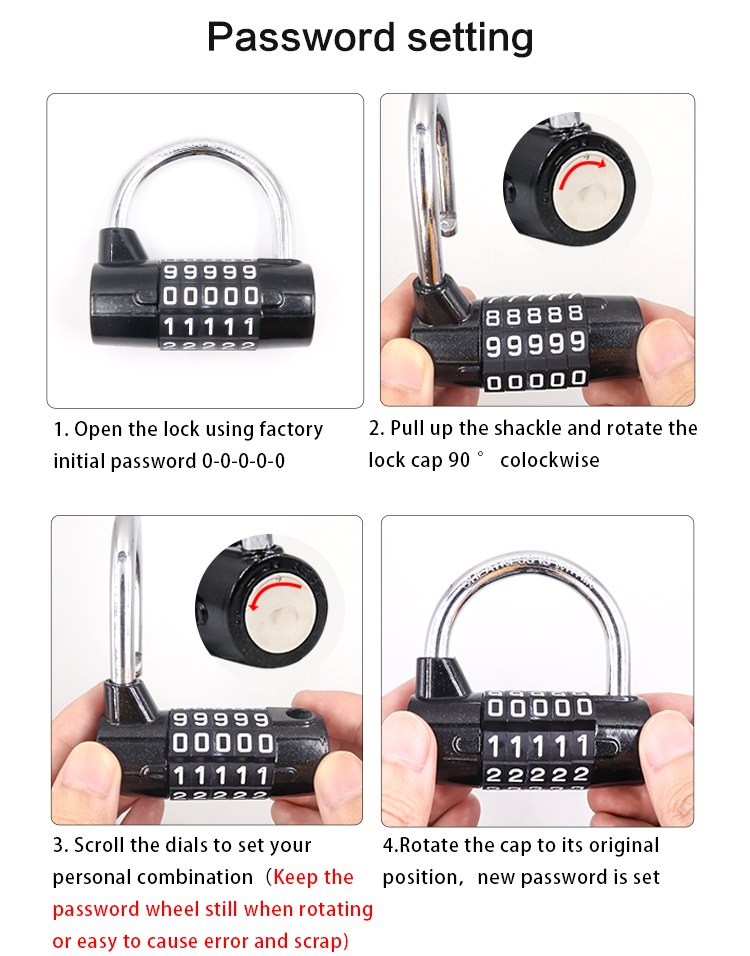 Password setting

99999
00000
11111
22222

88888
99999
00000

1. Open the lock using factory initial password 0-0-0-0-0

2. Pull up the shackle and rotate the lock cap 90° colockwise

99999
00000
11111
22222

00000
11111
22222

3. Scroll the dials to set your personal combination（Keep the password wheel still when rotating or easy to cause error and scrap)

4.Rotate the cap to its original position，new password is set