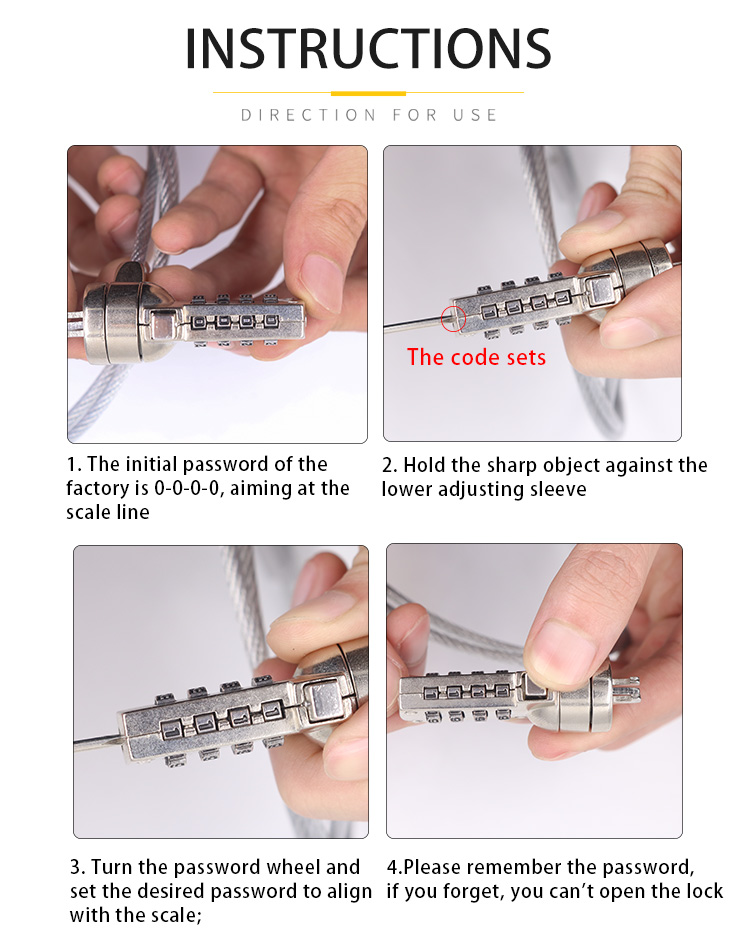 INSTRUCTIONS

DIRECTION FOR USE

The code sets

1. The initial password of the factory is 0-0-0-0, aiming at the scale line

2. Hold the sharp object against the lower adjusting sleeve

3. Turn the password wheel and set the desired password to align with the scale;

4.Please remember the password, if you forget, you can't open the lock